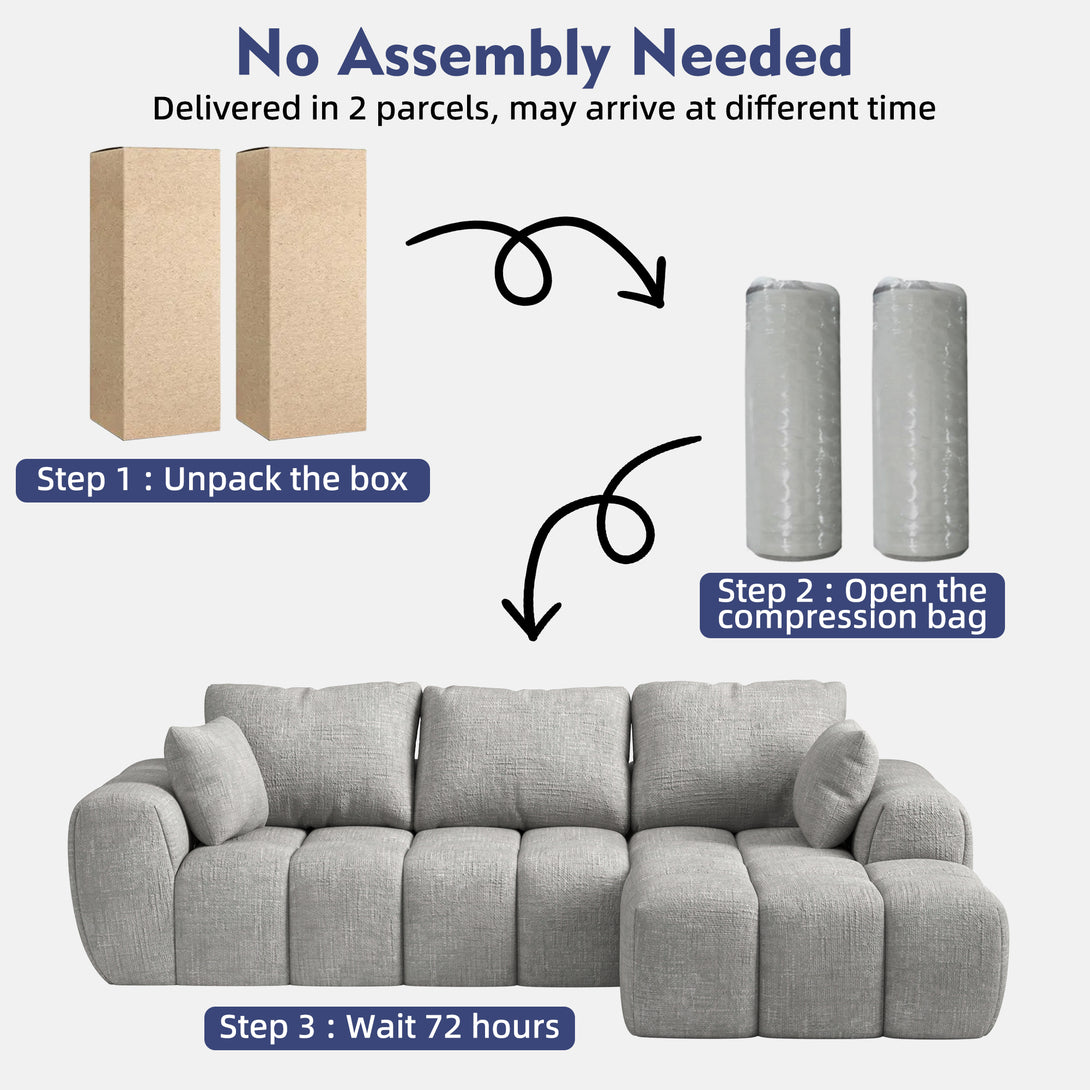 No Assembly Needed

Delivered in 2 parcels, may arrive at different time

Step 1 : Unpack the box

Step 2 : Open the compression bag

Step 3 : Wait 72 hours