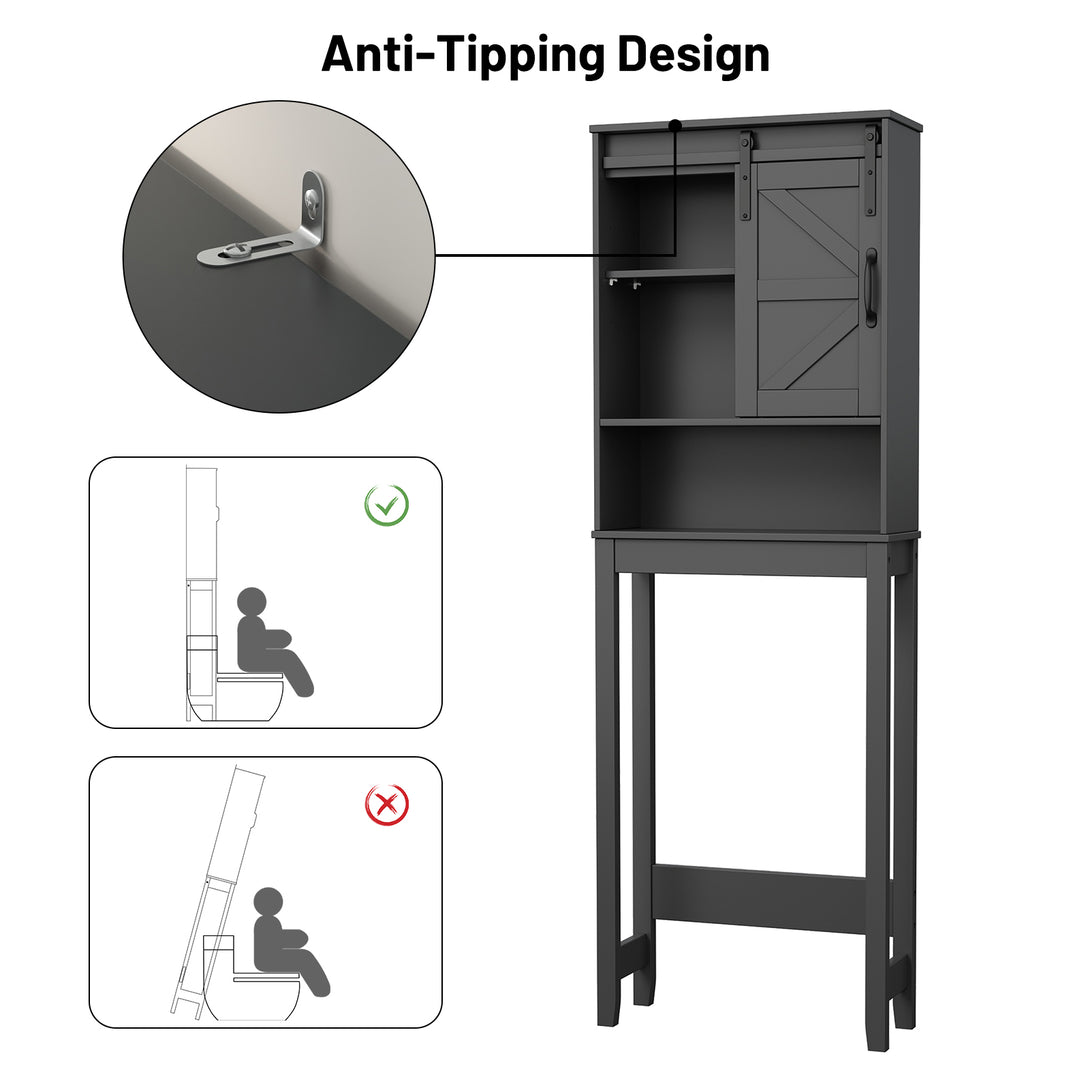 Anti-Tipping Design