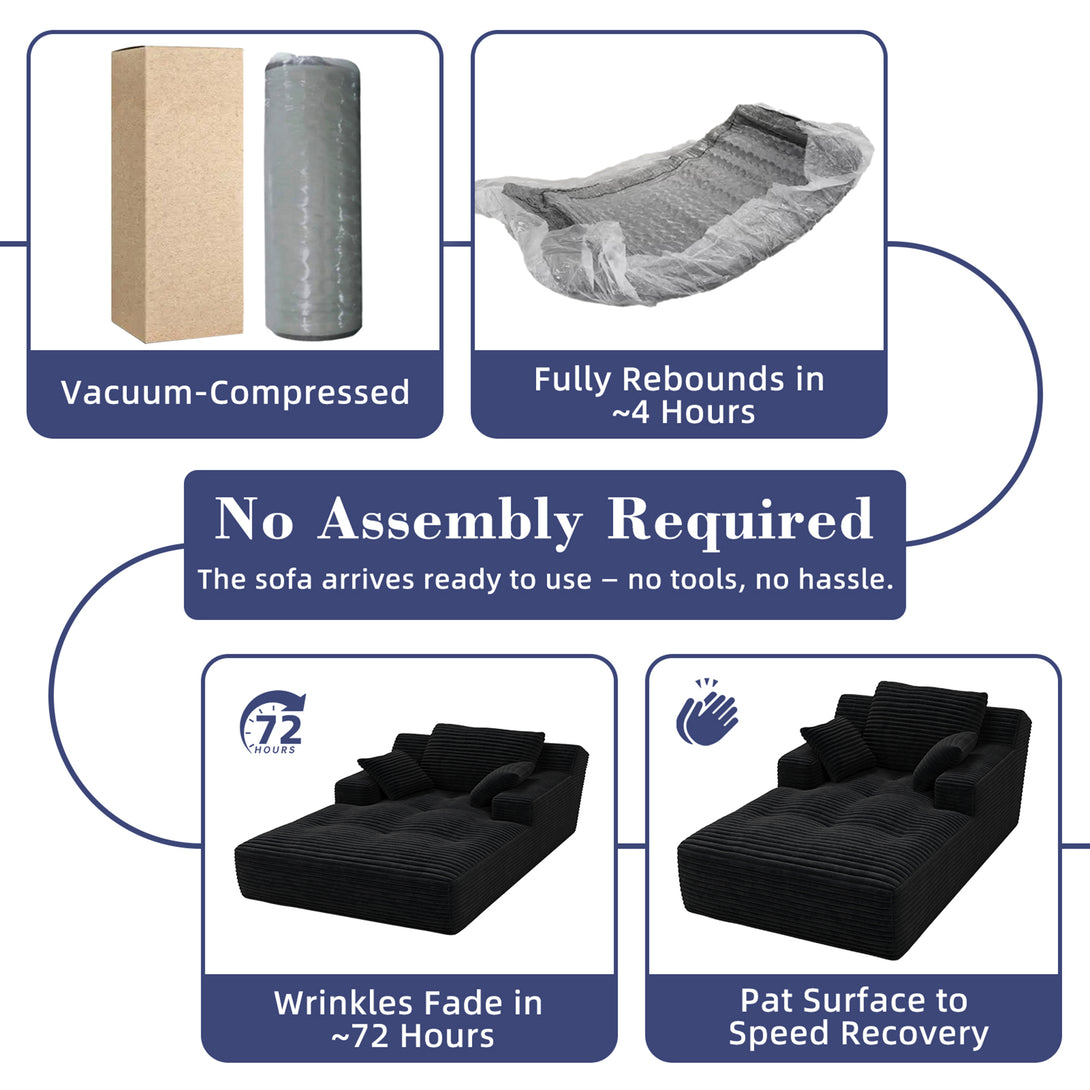 Vacuum-Compressed

Fully Rebounds in ~4 Hours

No Assembly Required

The sofa arrives ready to use – no tools, no hassle.

72 HOURS

Wrinkles Fade in ~72 Hours

Pat Surface to Speed Recovery